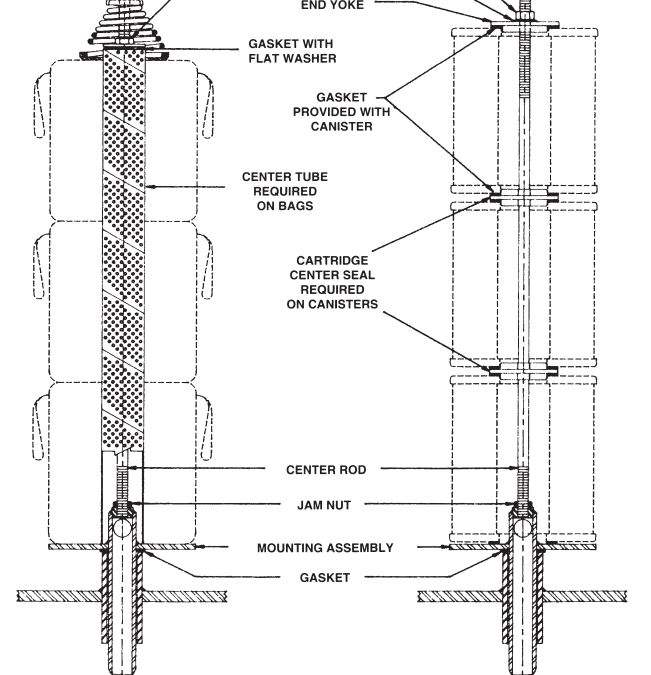 END YOKE

GASKET WITH FLAT WASHER

GASKET PROVIDED WITH CANISTER

CENTER TUBE REQUIRED ON BAGS

CARTRIDGE CENTER SEAL REQUIRED ON CANISTERS

CENTER ROD

JAM NUT

MOUNTING ASSEMBLY

GASKET